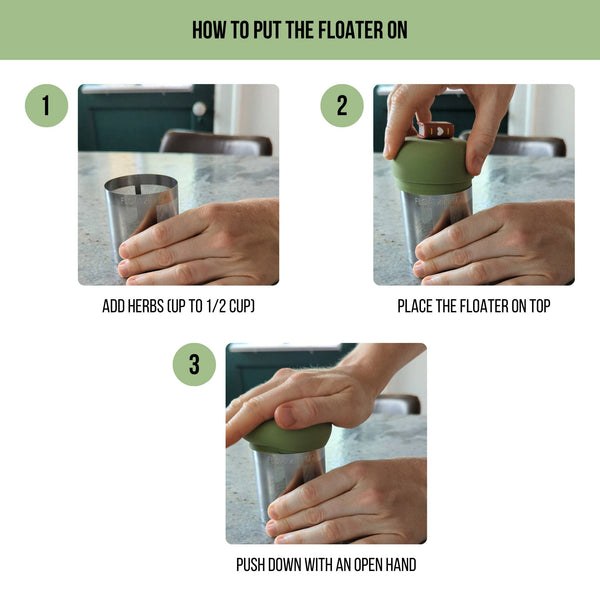 HOW TO PUT THE FLOATER ON

1

ADD HERBS (UP TO 1/2 CUP)

2

PLACE THE FLOATER ON TOP

3

PUSH DOWN WITH AN OPEN HAND